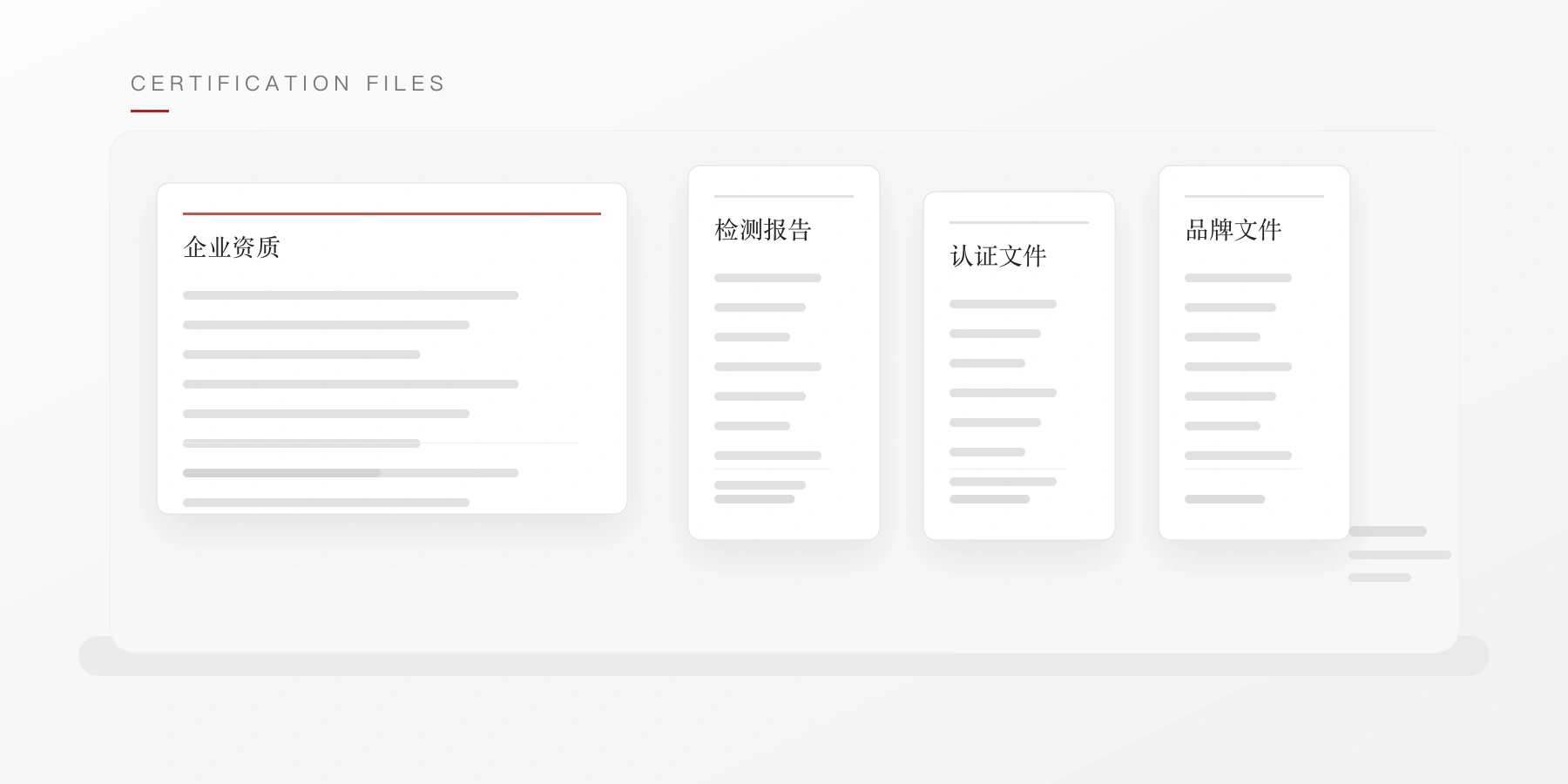 CERTIFICATION FILES

企业资质

检测报告

认证文件

品牌文件